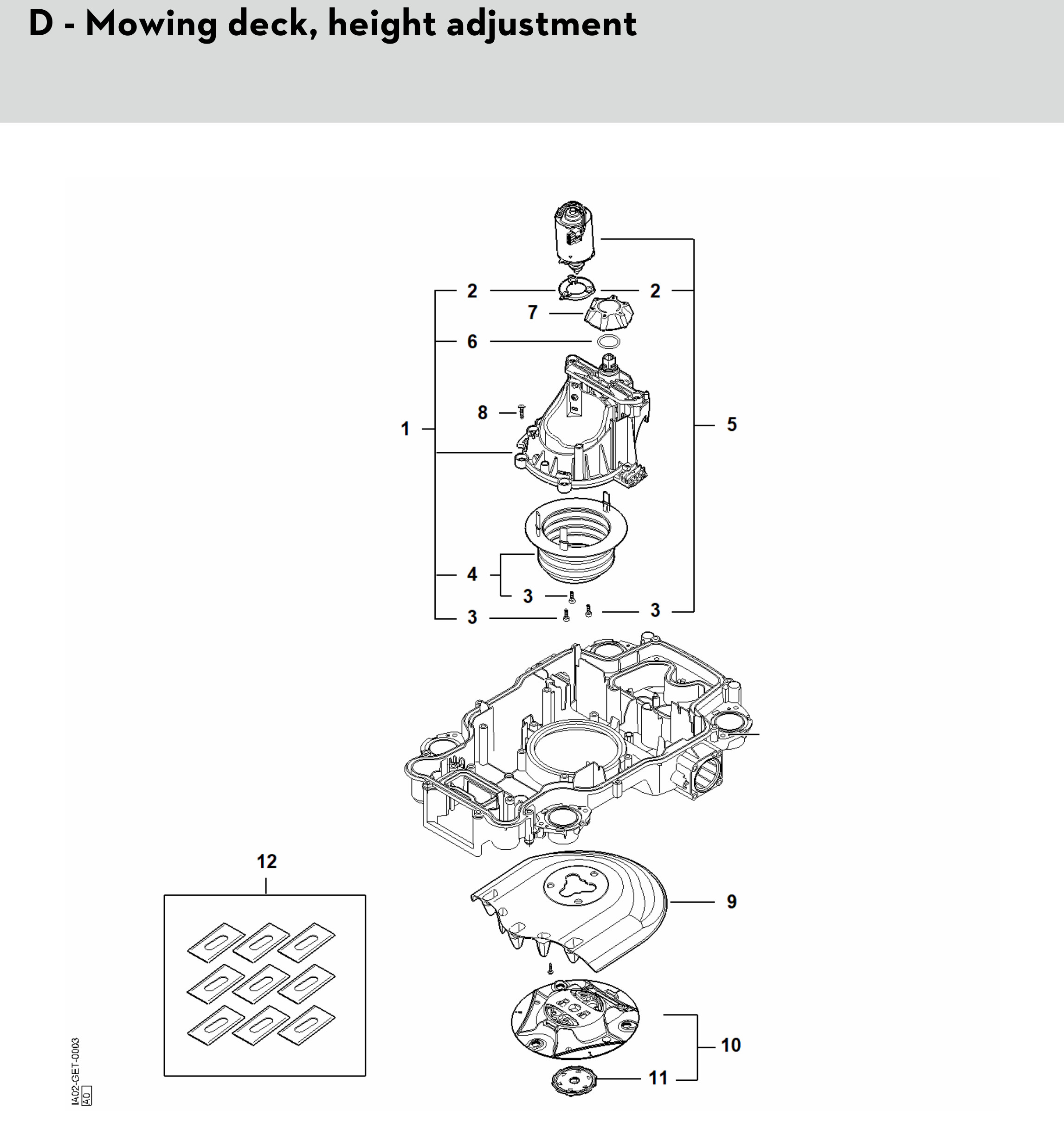 D - Mowing deck, height adjustment

2
2
7
6
8
1
5
4
3
3
3
12
9
10
11
IA02-GET-0003
4.0